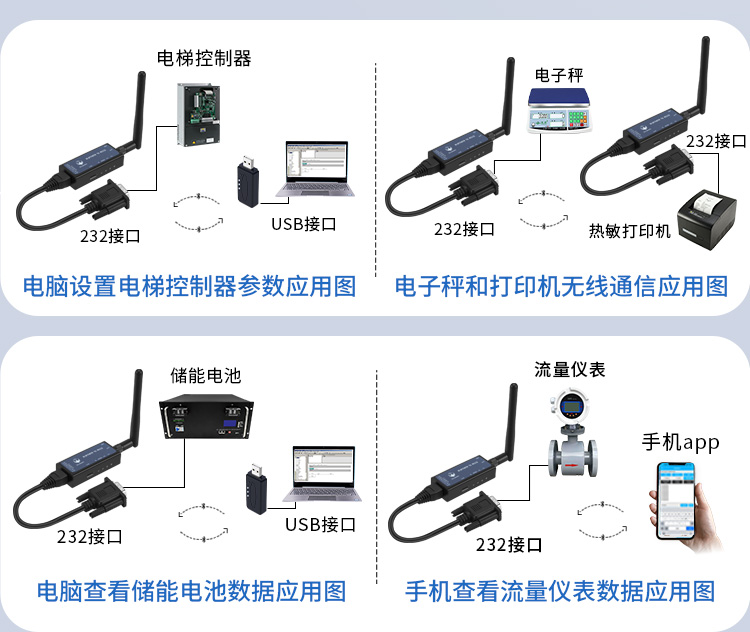 电梯控制器

232接口

USB接口

电脑设置电梯控制器参数应用图

电子秤

232接口

232接口

热敏打印机

电子秤和打印机无线通信应用图

储能电池

232接口

USB接口

电脑查看储能电池数据应用图

流量仪表

手机app

232接口

手机查看流量仪表数据应用图